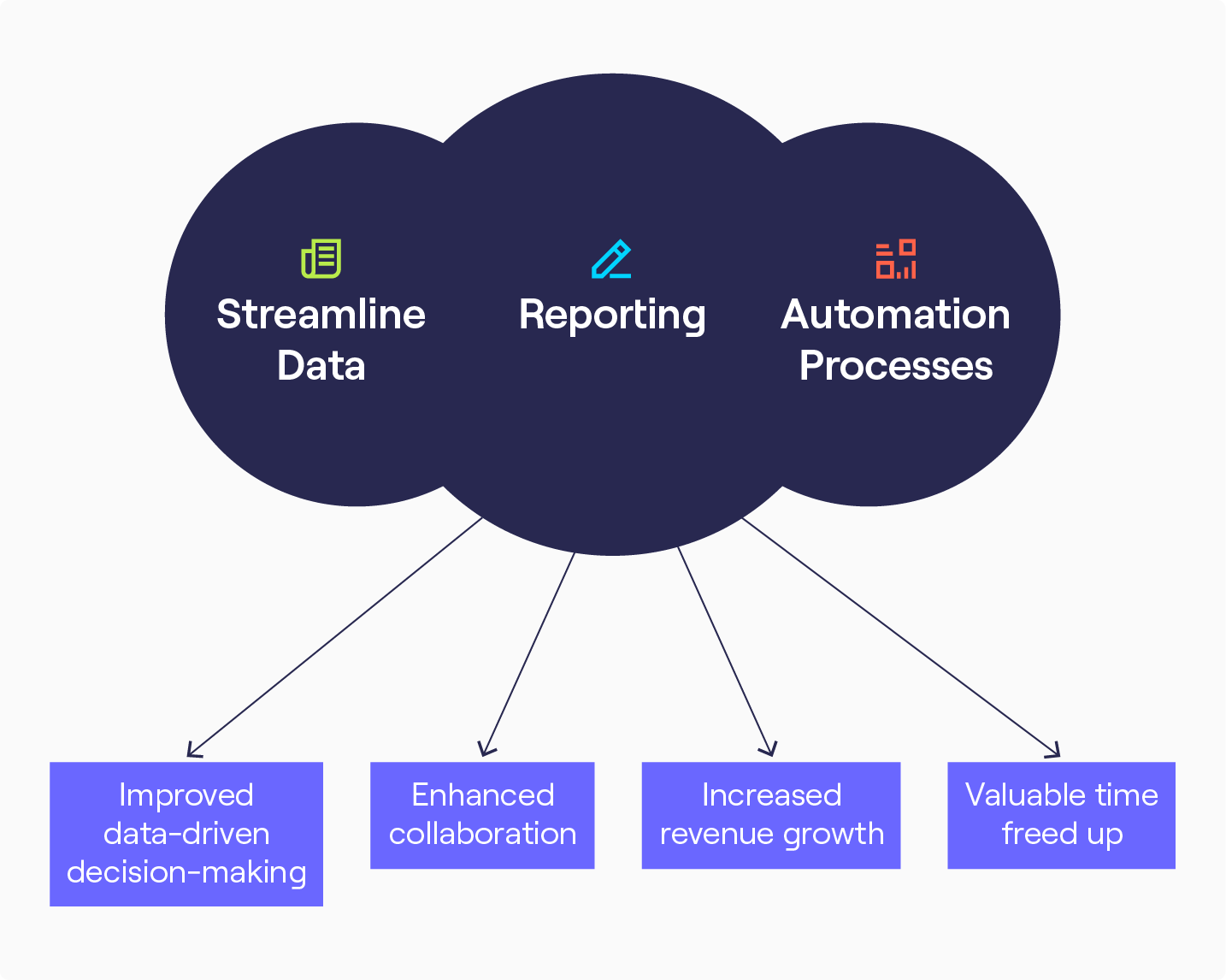 Streamline Data

Reporting

Automation Processes

Improved data-driven decision-making

Enhanced collaboration

Increased revenue growth

Valuable time freed up